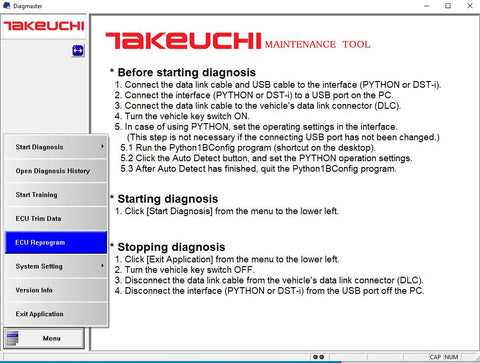 Diagmaster

TAKEUCHI

TAKEUCHI MAINTENANCE TOOL

* Before starting diagnosis
1. Connect the data link cable and USB cable to the interface (PYTHON or DST-i).
2. Connect the interface (PYTHON or DST-i) to a USB port on the PC.
3. Connect the data link cable to the vehicle's data link connector (DLC).
4. Turn the vehicle key switch ON.
5. In case of using PYTHON, set the operating settings in the interface.
(This step is not necessary if the connecting USB port has not been changed.)
5.1 Run the Python1BConfig program (shortcut on the desktop).
5.2 Click the Auto Detect button, and set the PYTHON operation settings.
5.3 After Auto Detect has finished, quit the Python1BConfig program.

* Starting diagnosis
1. Click [Start Diagnosis] from the menu to the lower left.

* Stopping diagnosis
1. Click [Exit Application] from the menu to the lower left.
2. Turn the vehicle key switch OFF.
3. Disconnect the data link cable from the vehicle's data link connector (DLC).
4. Disconnect the interface (PYTHON or DST-i) from the USB port off the PC.

Start Diagnosis
Open Diagnosis History
Start Training
ECU Trim Data
ECU Reprogram
System Setting
Version Info
Exit Application
Menu

CAP NUM